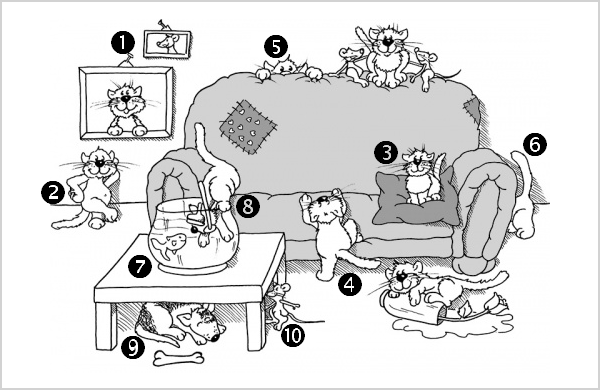 1
5
3
6
2
8
7
4
9
10